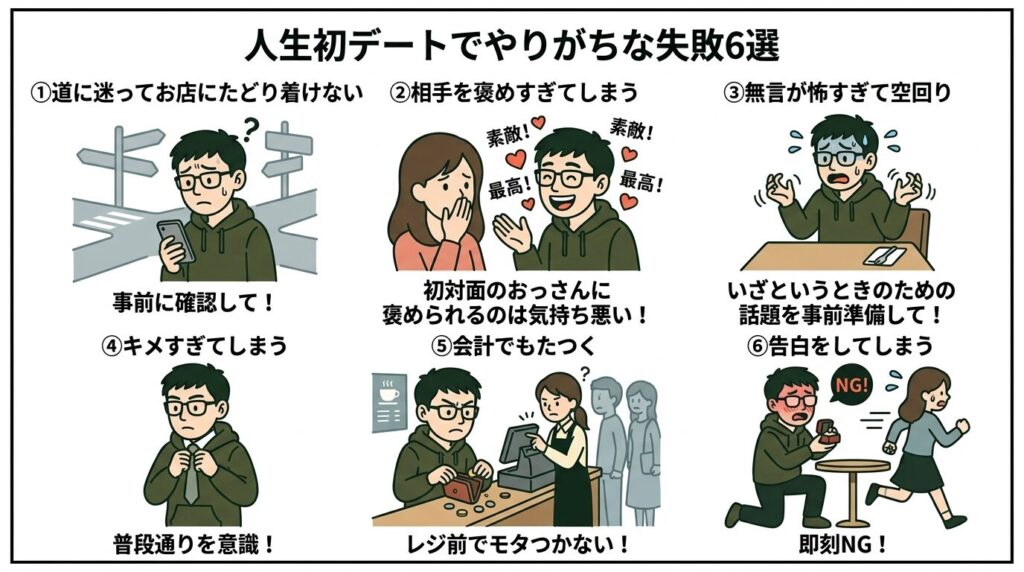 人生初デートでやりがちな失敗6選

①道に迷ってお店にたどり着けない

?

事前に確認して！

②相手を褒めすぎてしまう

素敵！ 素敵！ 最高！ 最高！

初対面のおっさんに褒められるのは気持ち悪い！

③無言が怖すぎて空回り

いざというときのための話題を事前準備して！

④キメすぎてしまう

普段通りを意識！

⑤会計でもたつく

?

レジ前でモタつかない！

⑥告白をしてしまう

NG!

即刻NG！